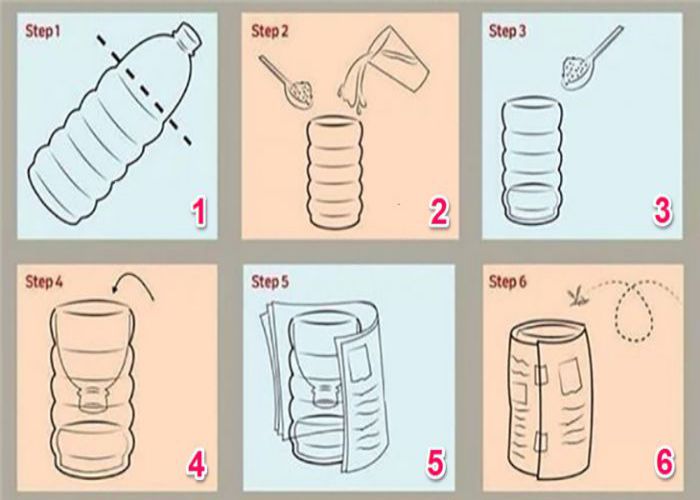 Step 1
1

Step 2
2

Step 3
3

Step 4
4

Step 5
5

Step 6
6